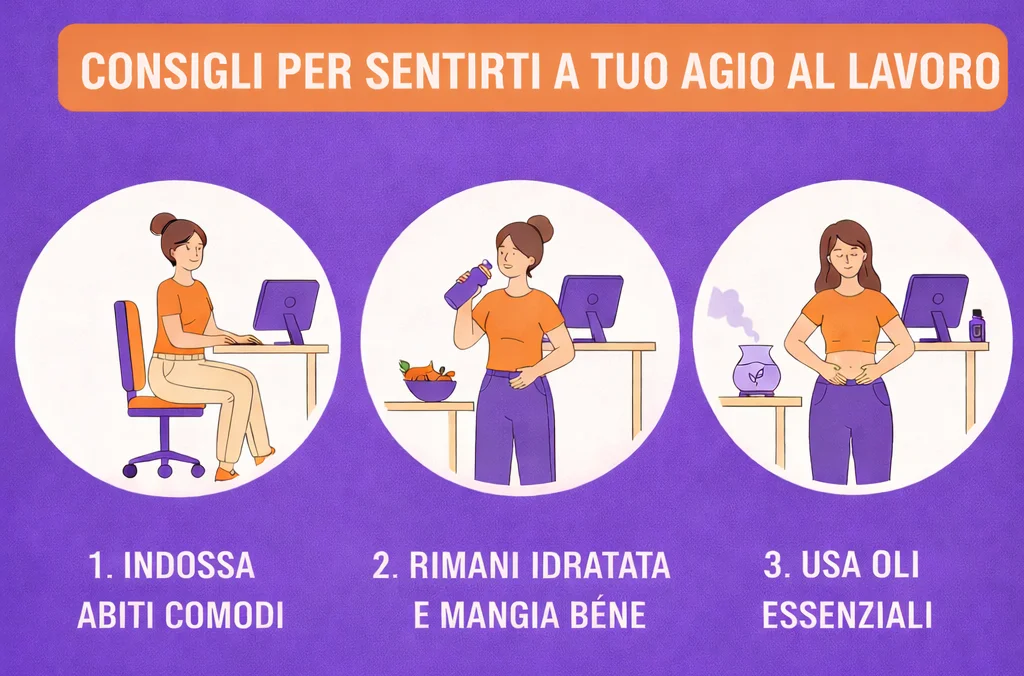 CONSIGLI PER SENTIRTI A TUO AGIO AL LAVORO

1. INDOSSA ABITI COMODI

2. RIMANI IDRATATA E MANGIA BÉNE

3. USA OLI ESSENZIALI