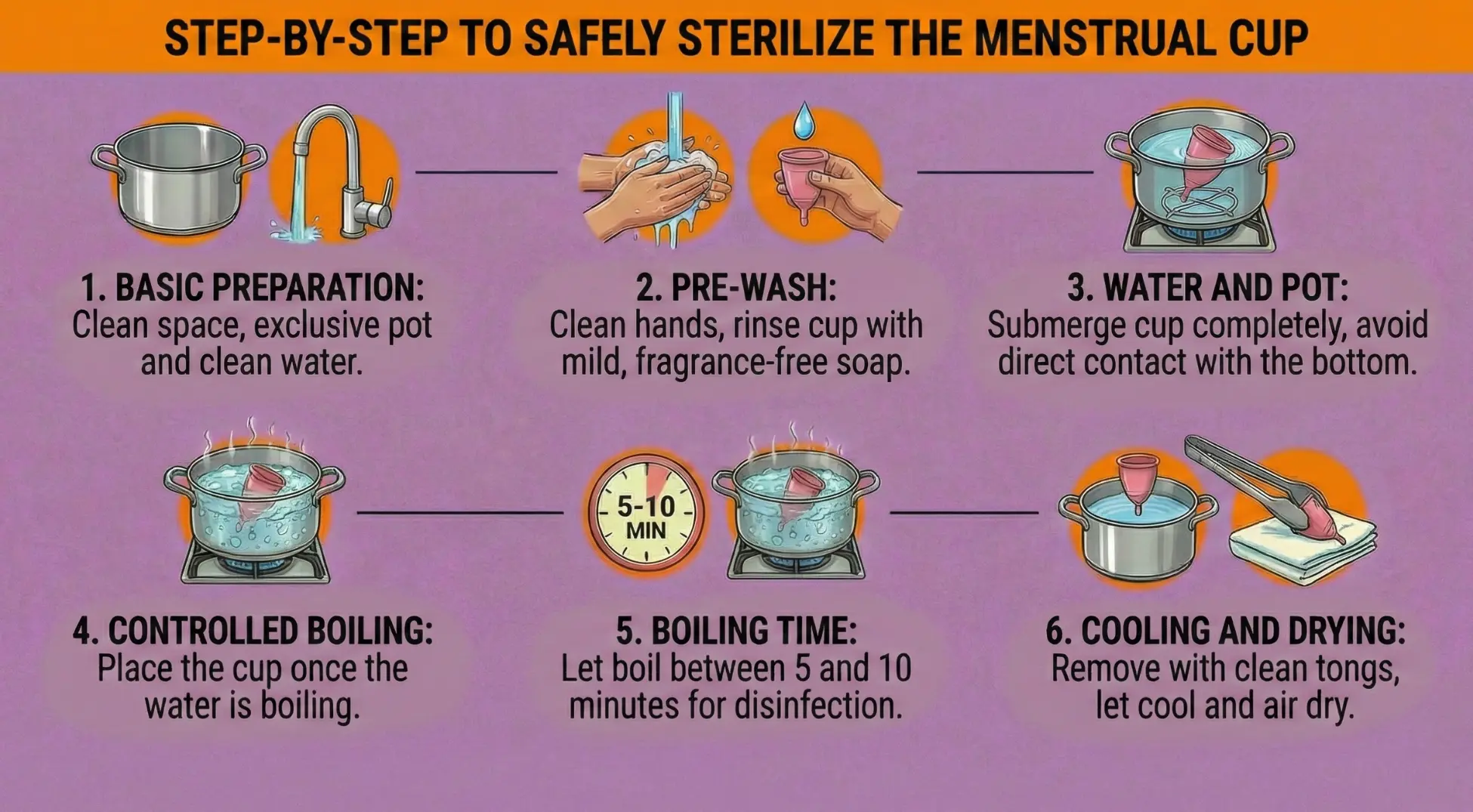 STEP-BY-STEP TO SAFELY STERILIZE THE MENSTRUAL CUP

1. BASIC PREPARATION:
Clean space, exclusive pot and clean water.

2. PRE-WASH:
Clean hands, rinse cup with mild, fragrance-free soap.

3. WATER AND POT:
Submerge cup completely, avoid direct contact with the bottom.

4. CONTROLLED BOILING:
Place the cup once the water is boiling.

5-10 MIN

5. BOILING TIME:
Let boil between 5 and 10 minutes for disinfection.

6. COOLING AND DRYING:
Remove with clean tongs, let cool and air dry.