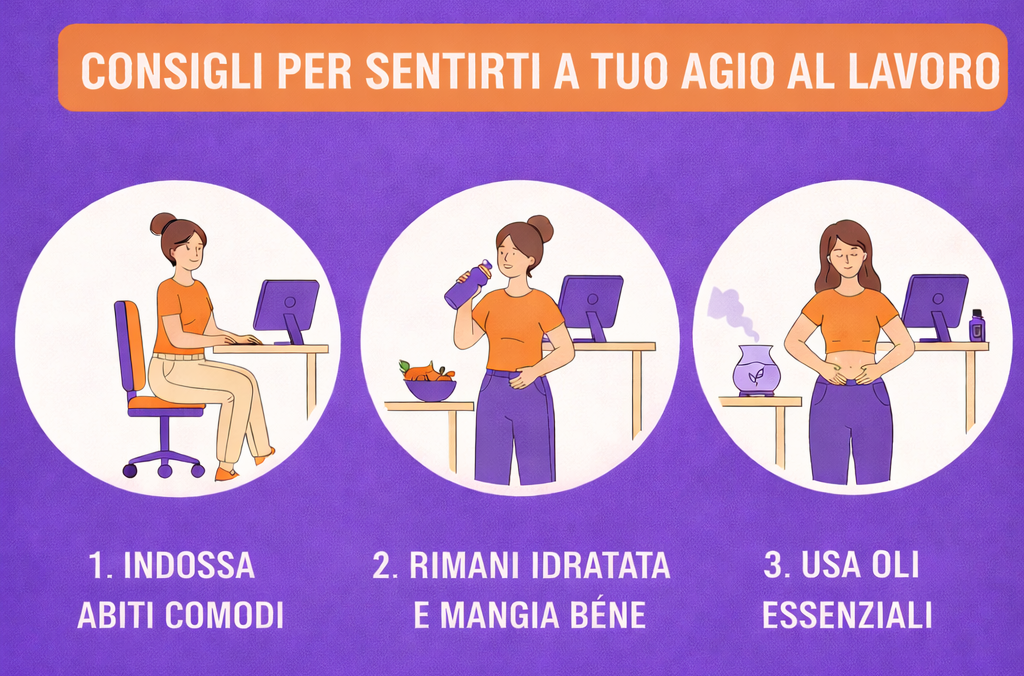 CONSIGLI PER SENTIRTI A TUO AGIO AL LAVORO

1. INDOSSA ABITI COMODI

2. RIMANI IDRATATA E MANGIA BÉNE

3. USA OLI ESSENZIALI