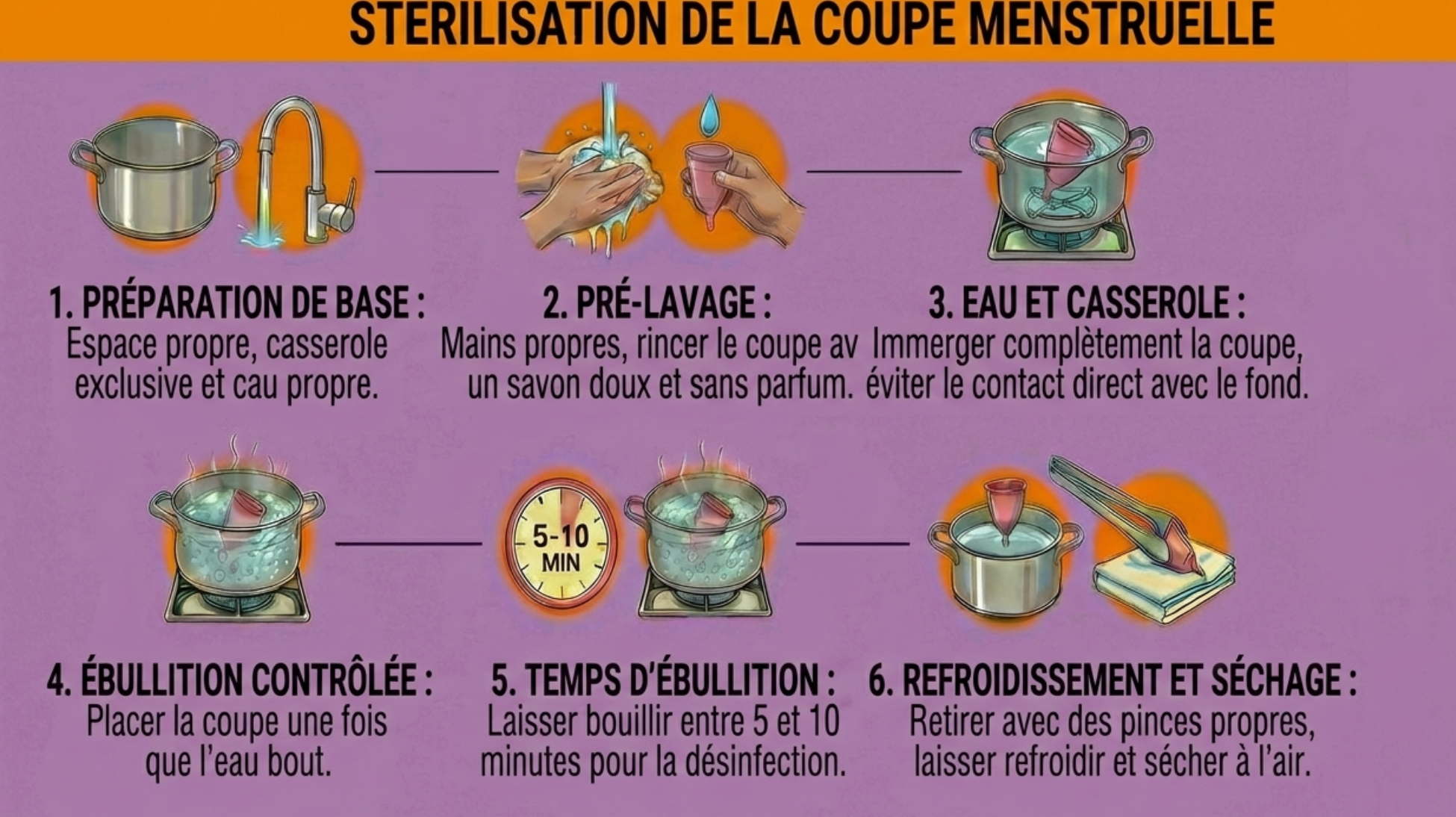 STERILISATION DE LA COUPE MENSTRUELLE

1. PRÉPARATION DE BASE :
Espace propre, casserole exclusive et cau propre.

2. PRÉ-LAVAGE :
Mains propres, rincer le coupe av un savon doux et sans parfum.

3. EAU ET CASSEROLE :
Immerger complètement la coupe, éviter le contact direct avec le fond.

5-10 MIN

4. ÉBULLITION CONTRÔLÉE :
Placer la coupe une fois que l'eau bout.

5. TEMPS D'ÉBULLITION :
Laisser bouillir entre 5 et 10 minutes pour la désinfection.

6. REFROIDISSEMENT ET SÉCHAGE :
Retirer avec des pinces propres, laisser refroidir et sécher à l'air.